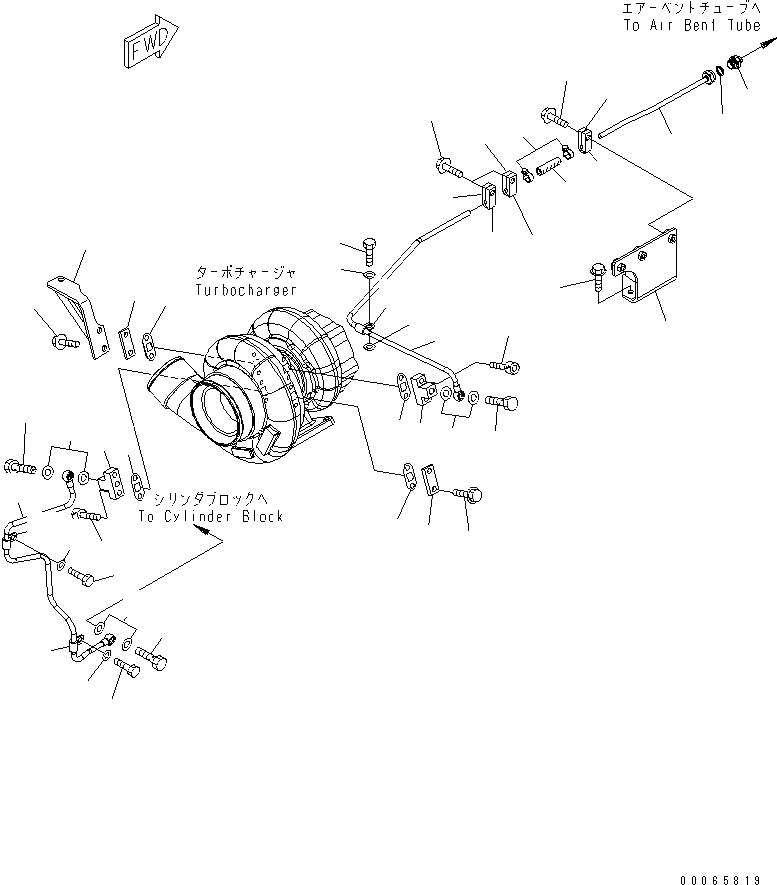 FWD

エアーベントチューブへ
To Air Bent Tube

ターボチャージャ
Turbocharger

シリンダブロックへ
To Cylinder Block

00065819