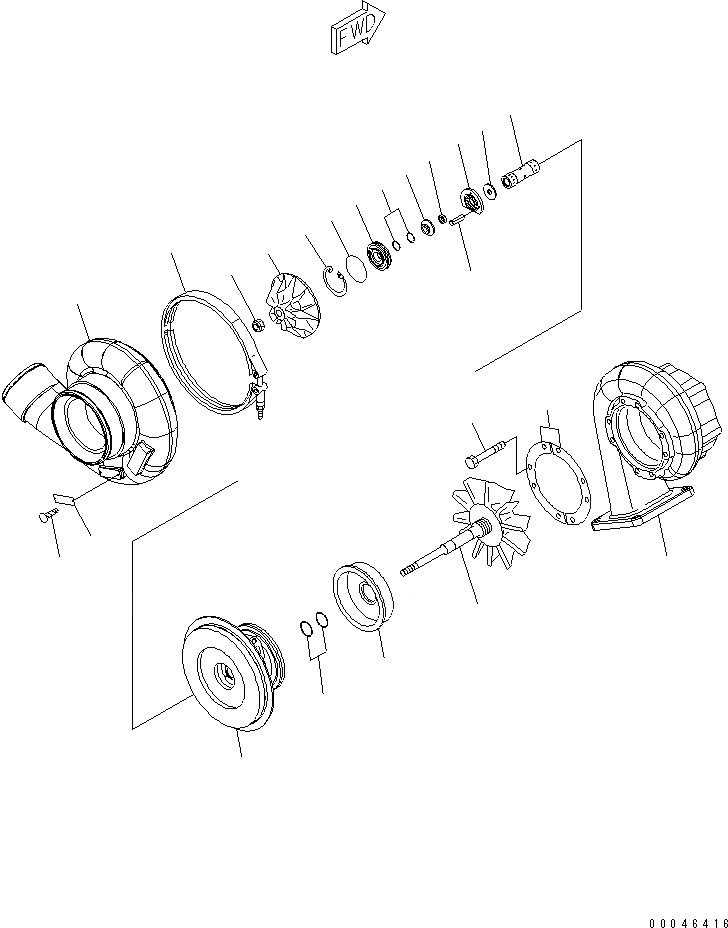 FWD

00046416