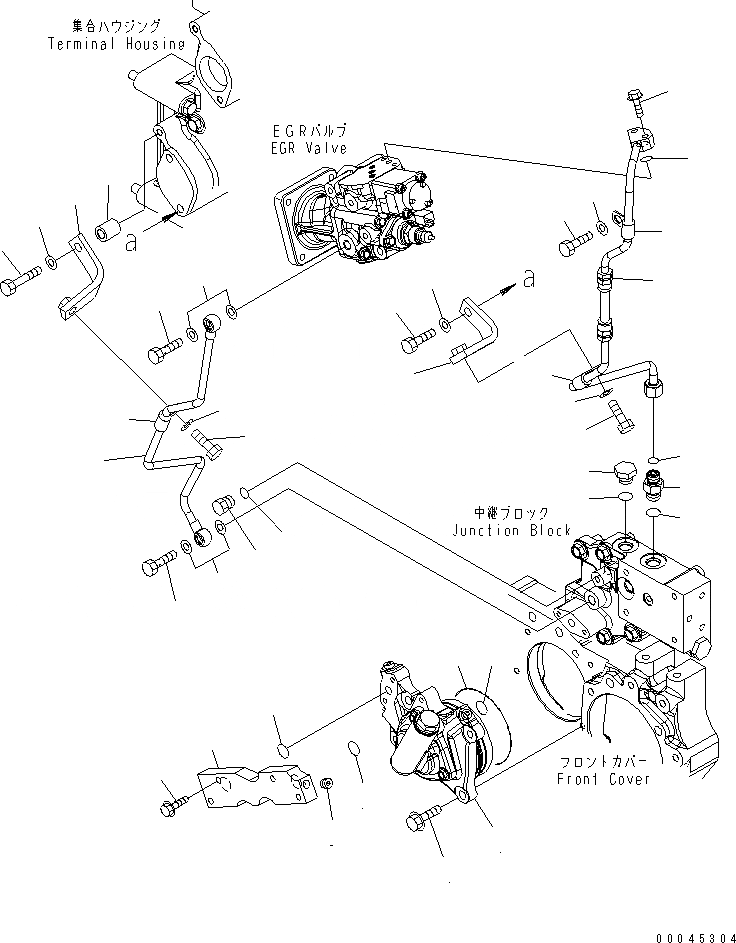 集合ハウジング
Terminal Housing

EGRバルブ
EGR Valve

a

a

中継ブロック
Junction Block

フロントカバー
Front Cover

00045304