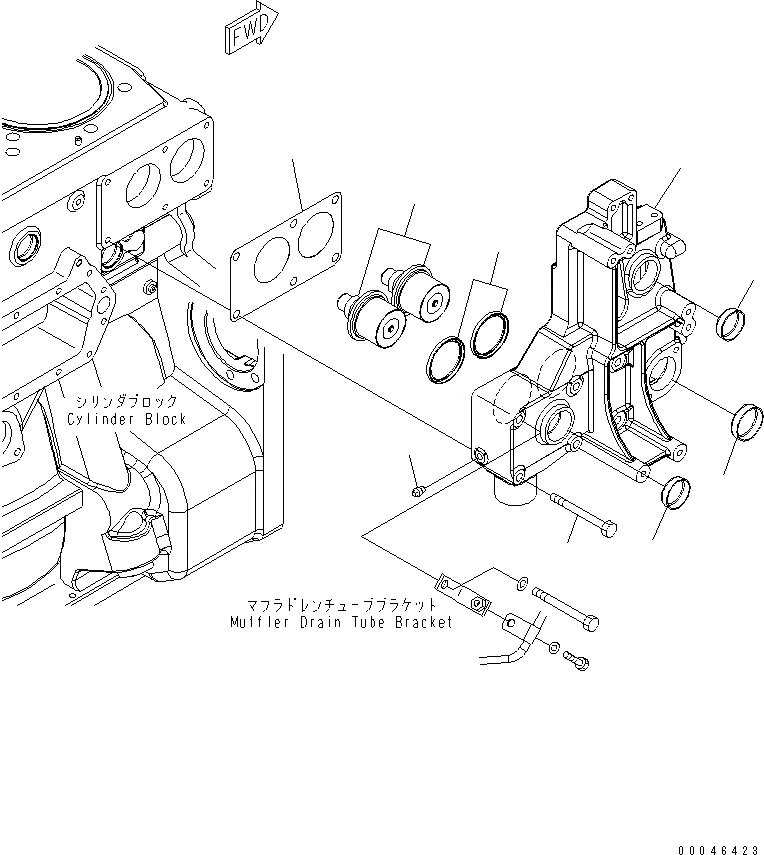 FWD

シリンダブロック
Cylinder Block

マフラドレンチューブブラケット
Muffler Drain Tube Bracket

00046423