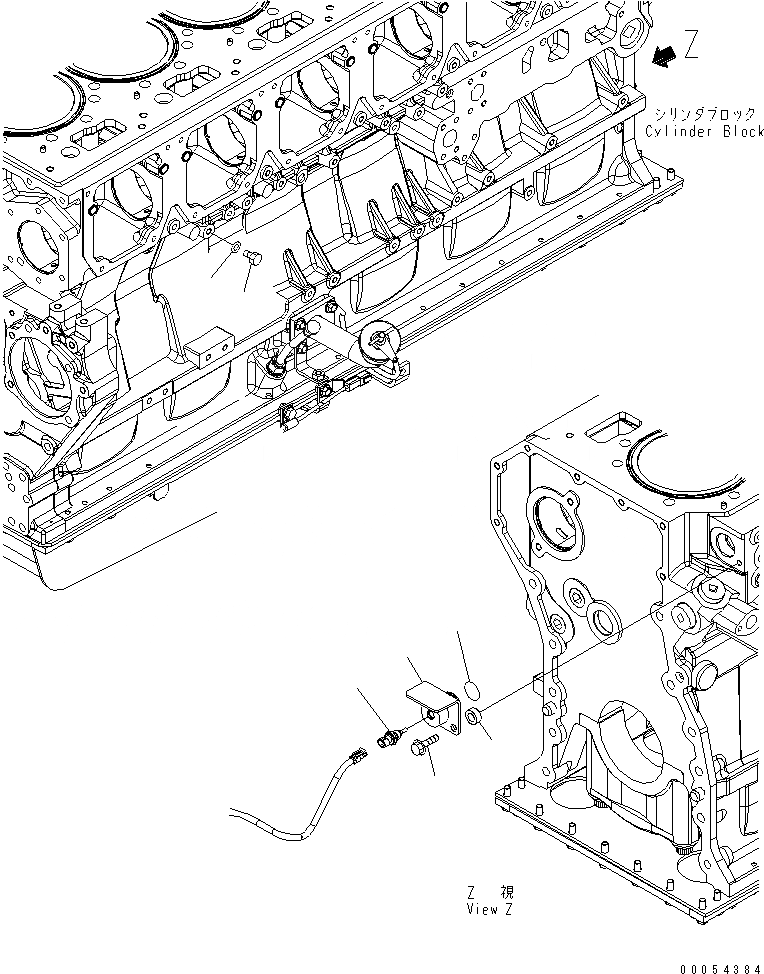 Z

シリンダブロック
Cylinder Block

Z 視
View Z

00054384