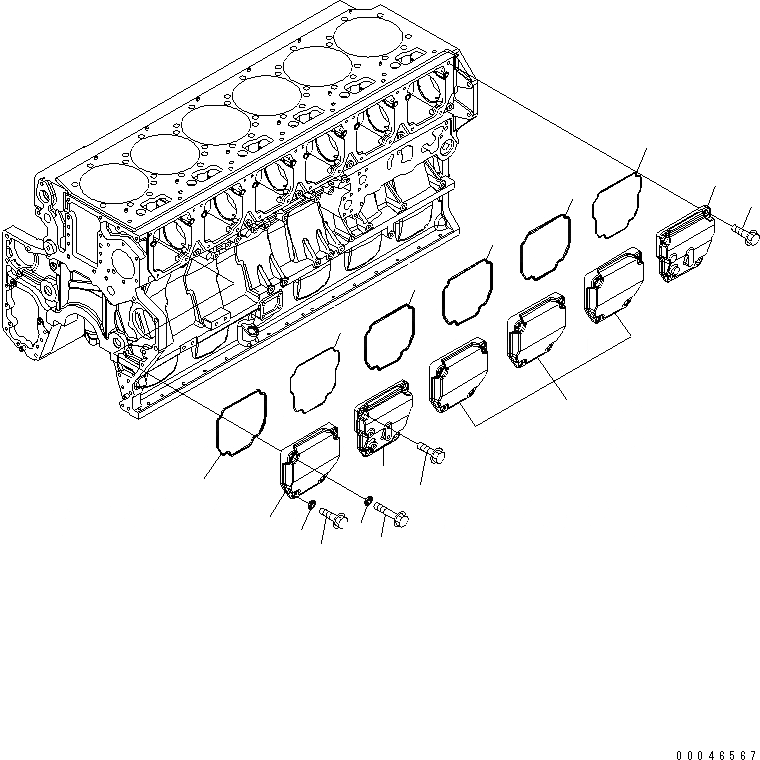 00046567