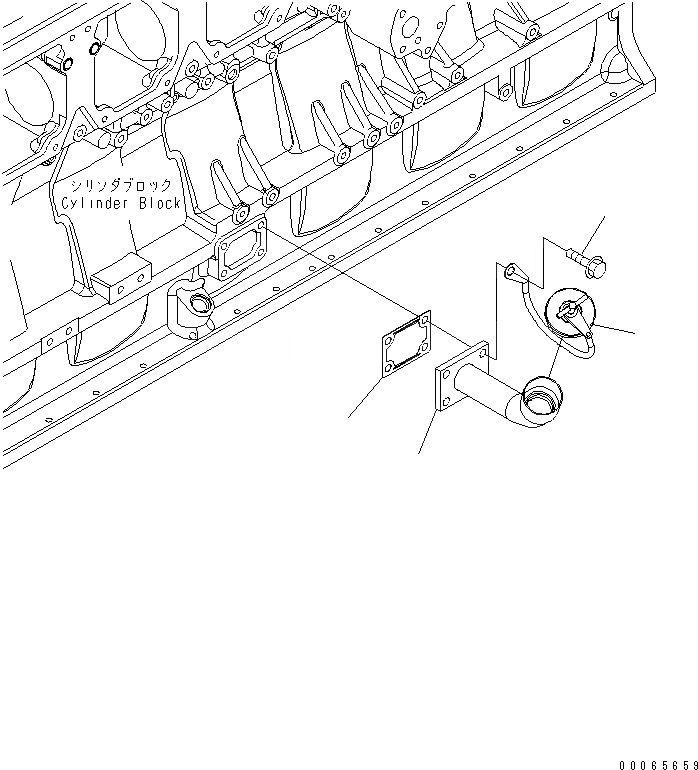 シリンダブロック
Cylinder Block

00065659