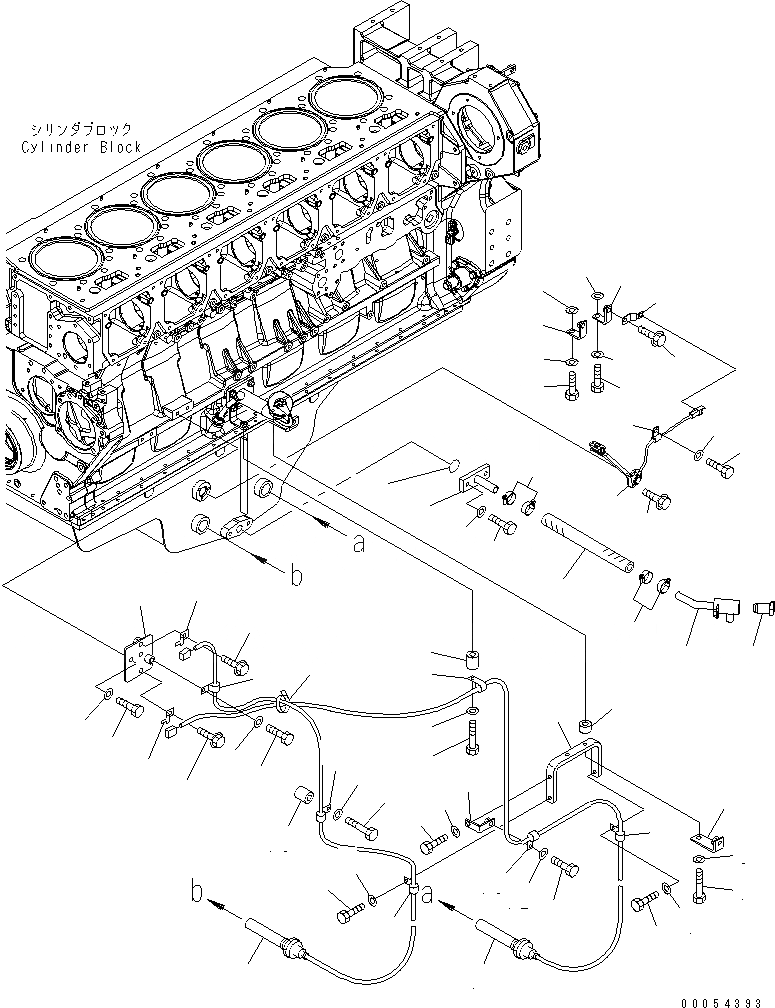 シリンダブロック
Cylinder Block

a

b

b

a

00054393