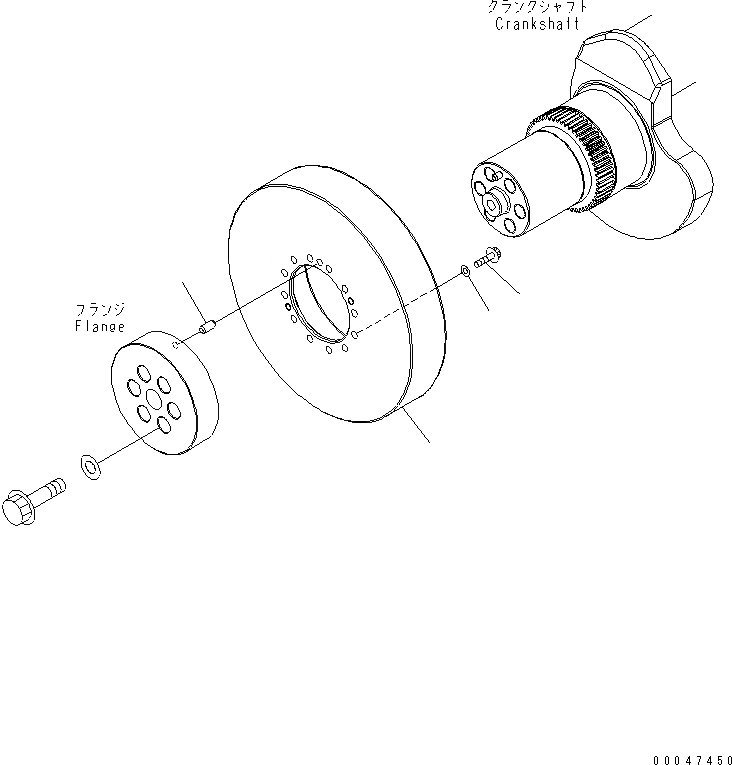 クランクシャフト
Crankshaft

フランジ
Flange

00047450