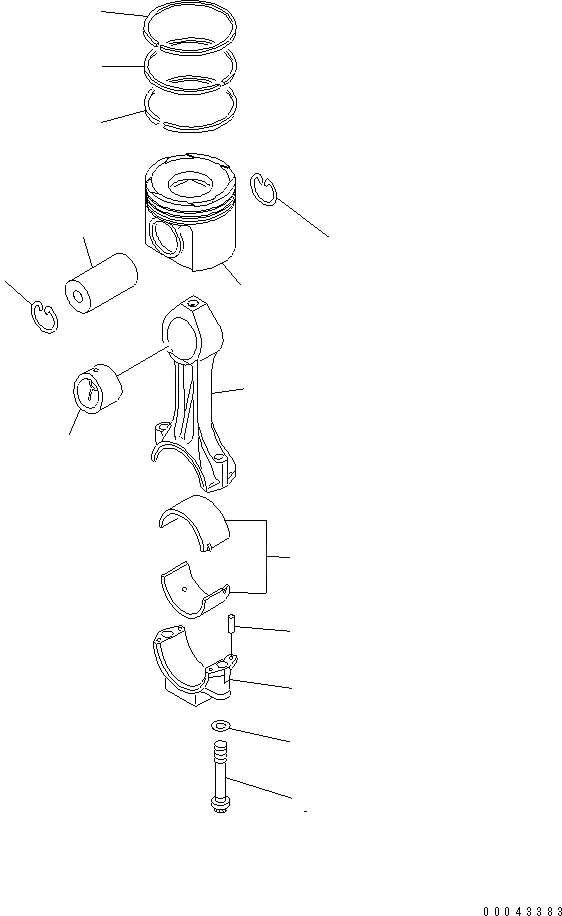 00043383