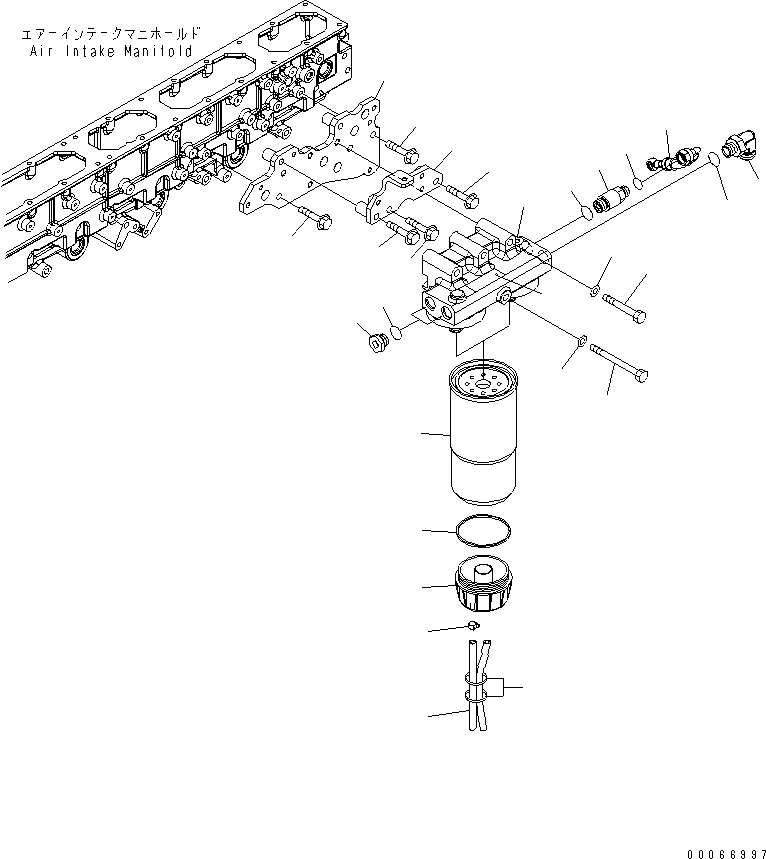 エアーインテークマニホールド
Air Intake Manifold

00066997