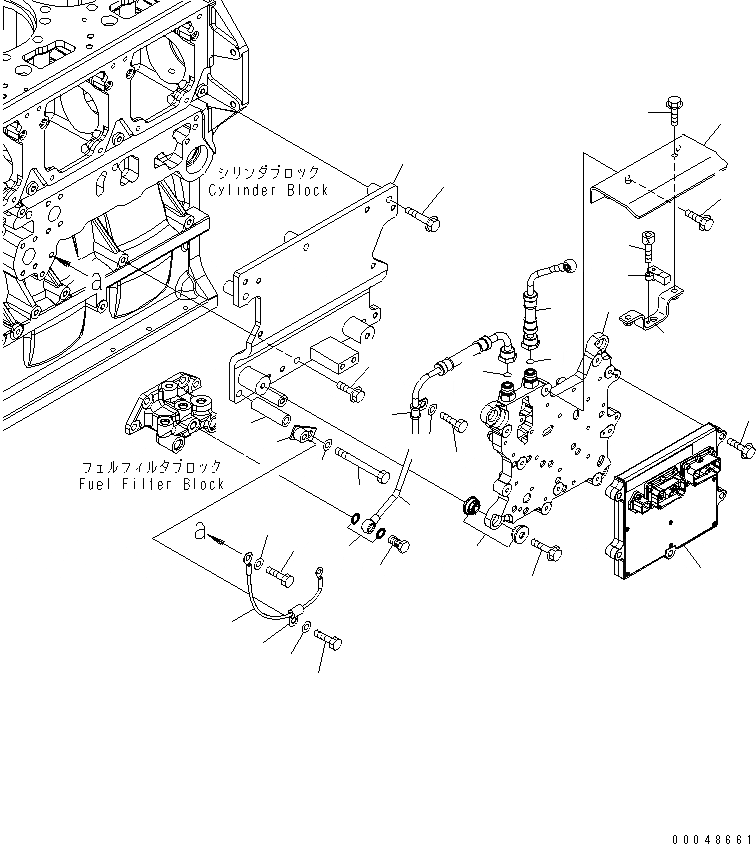 シリンダブロック
Cylinder Block

a

フェルフィルタブロック
Fuel Filter Block

a

00048661