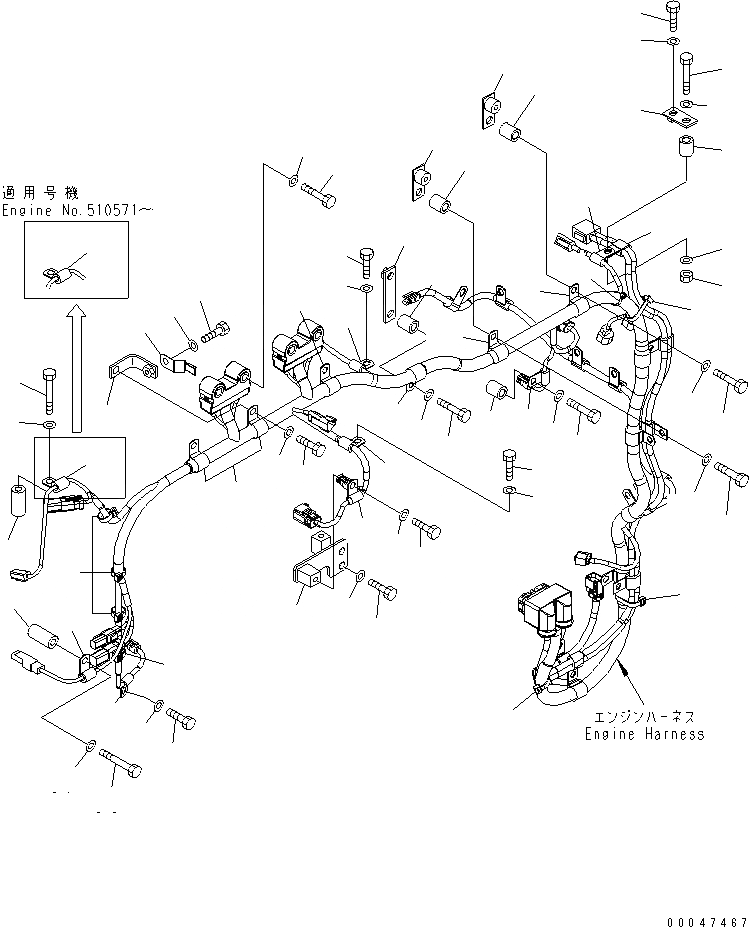 適用号機
Engine No.510571～

エンジンハーネス
Engine Harness

00047467