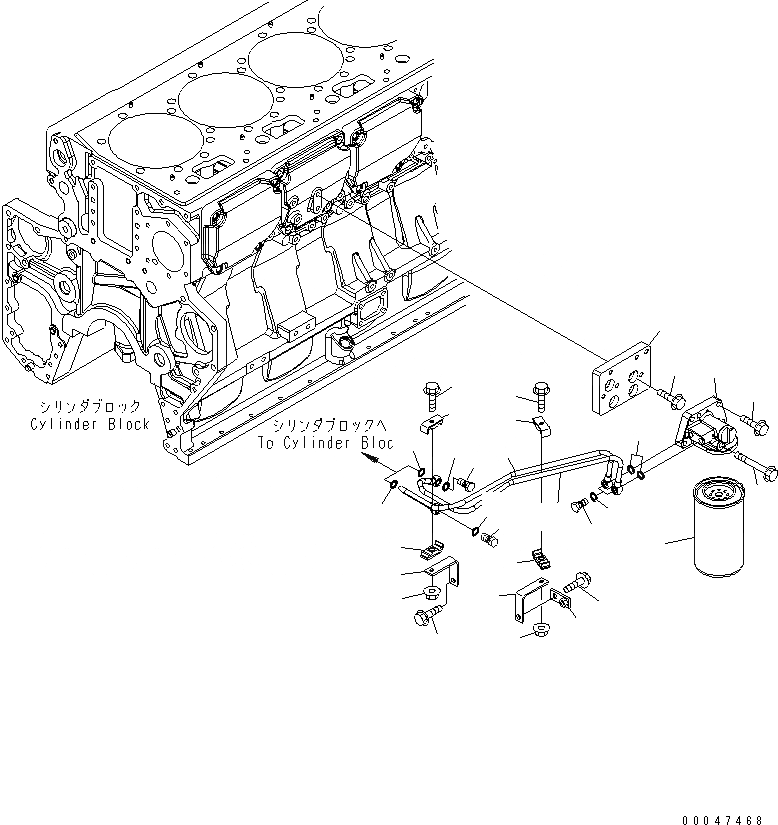 シリンダブロック
Cylinder Block

シリンダブロックへ
To Cylinder Bloc

00047468