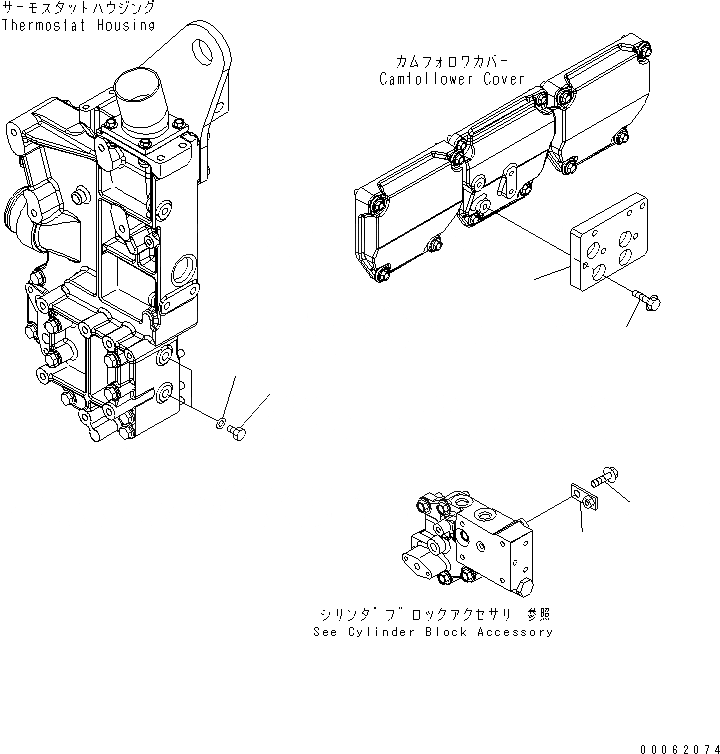 サーモスタットハウジング
Thermostat Housing

カムフォロワカバー
Camfollower Cover

シリンダブロックアクセサリ 参照
See Cylinder Block Accessory

00062074