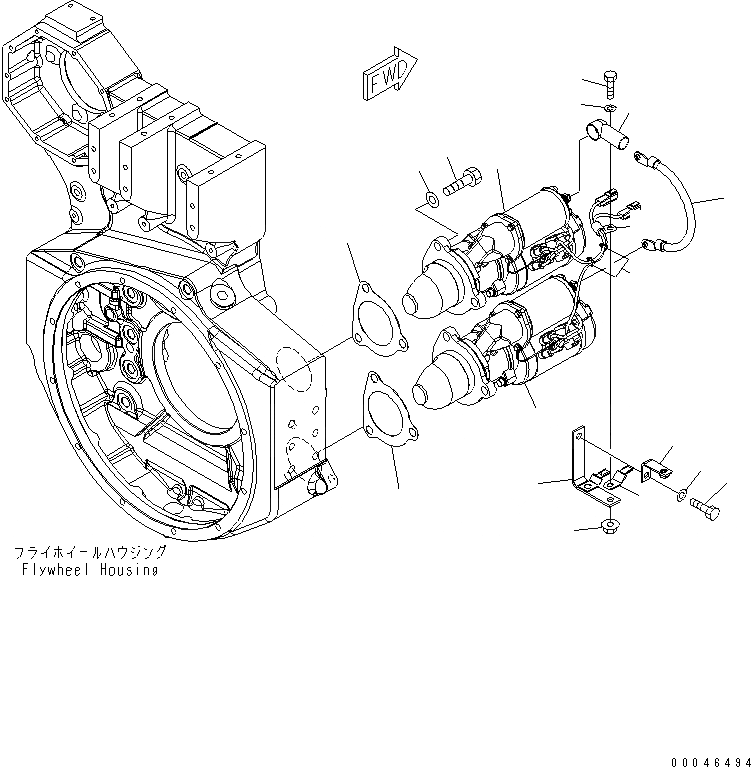 FWD

フライホイールハウジング
Flywheel Housing

00046494