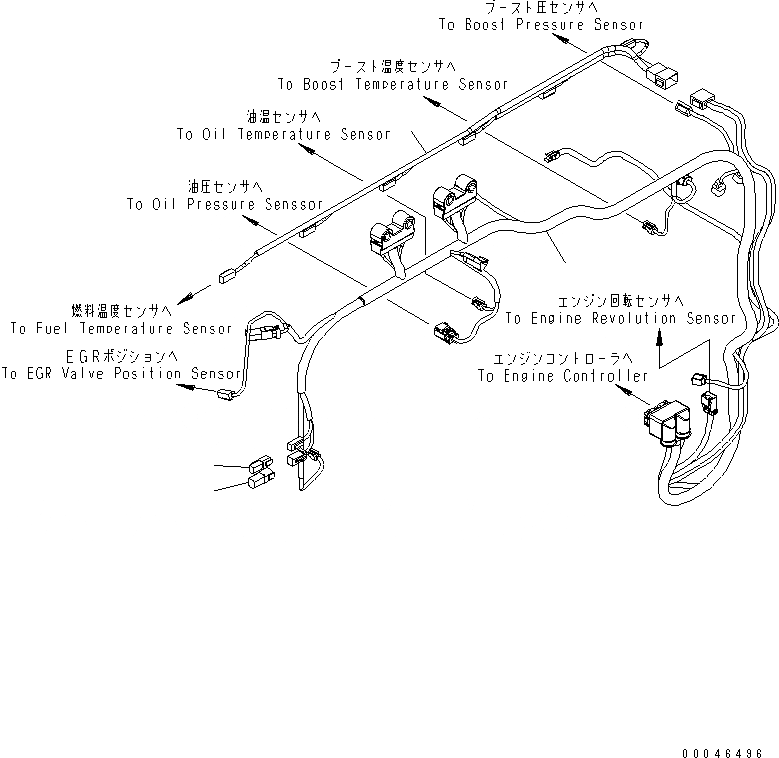 ブースト圧センサへ
To Boost Pressure Sensor

ブースト温度センサへ
To Boost Temperature Sensor

油温センサへ
To Oil Temperature Sensor

油圧センサへ
To Oil Pressure Senssor

燃料温度センサへ
To Fuel Temperature Sensor

EGRポジションへ
To EGR Valve Position Sensor

エンジン回転センサへ
To Engine Revolution Sensor

エンジンコントローラへ
To Engine Controller

00046496