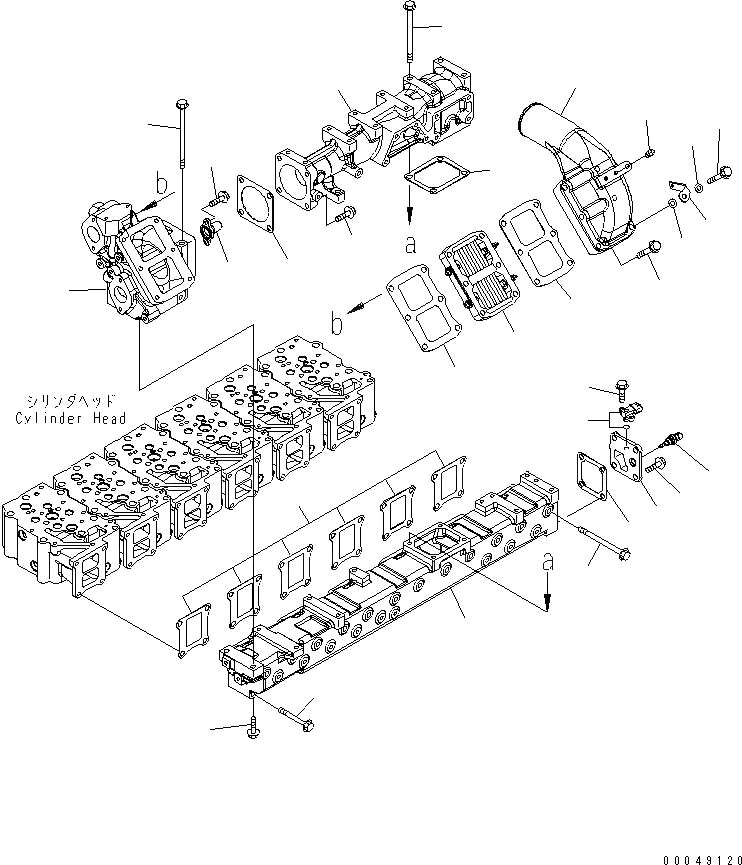 b
a
b
シリンダヘッド
Cylinder Head
a
00049120