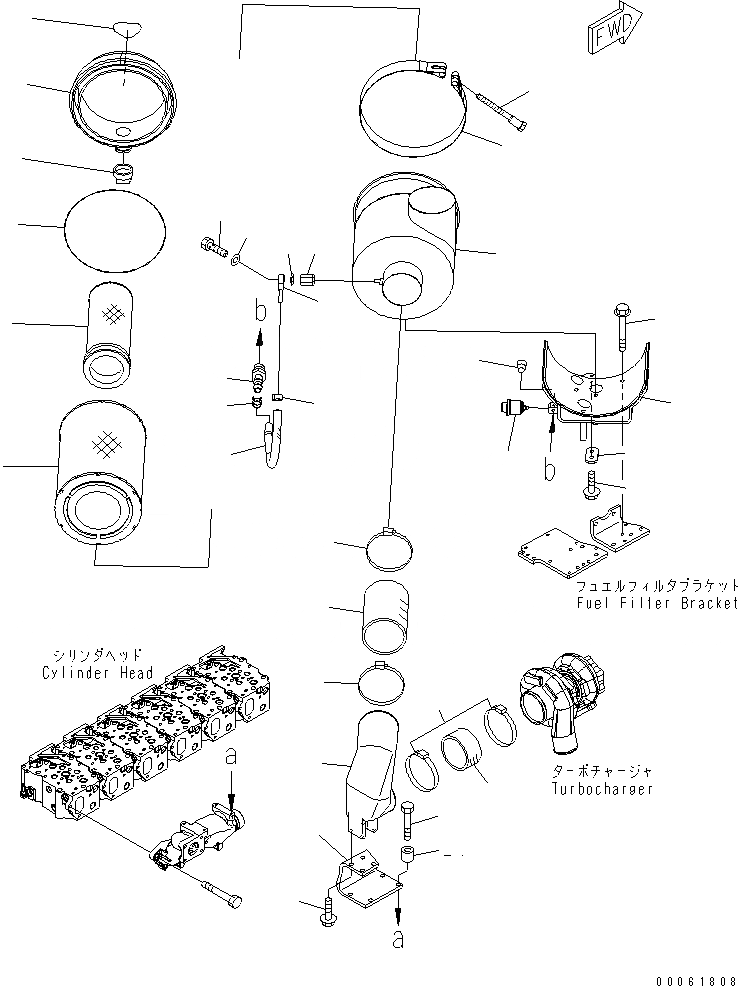 FWD

b

b

フュエルフィルタブラケット
Fuel Filler Bracket

シリンダヘッド
Cylinder Head

a

ターボチャージャ
Turbocharger

a

00061808