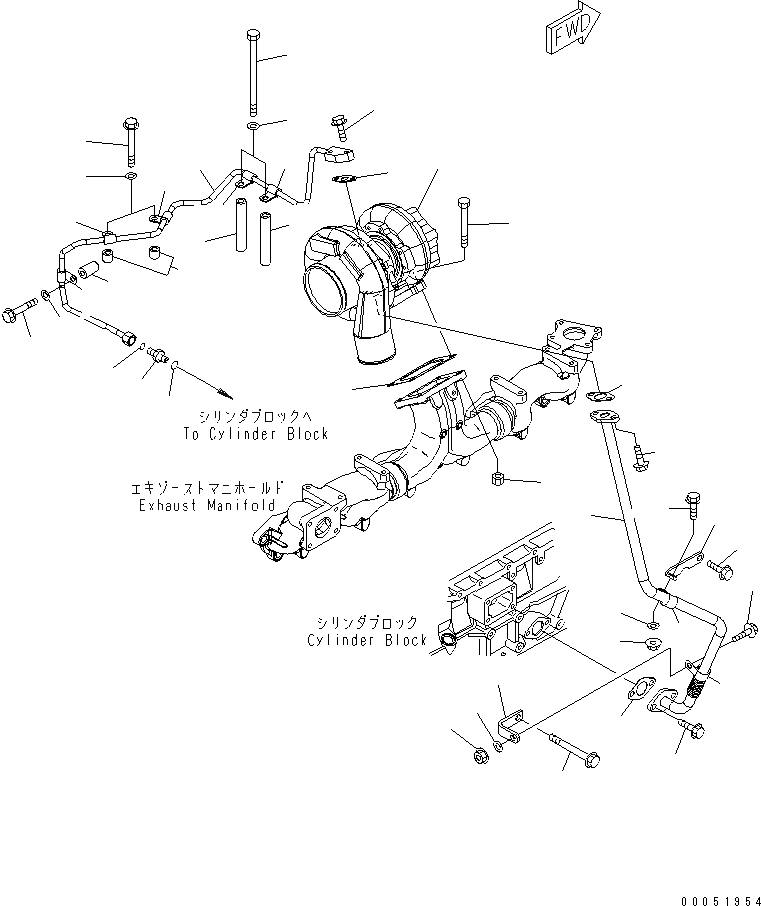 FWD

シリンダブロックへ
To Cylinder Block

エキゾーストマニホールド
Exhaust Manifold

シリンダブロック
Cylinder Block

00051954