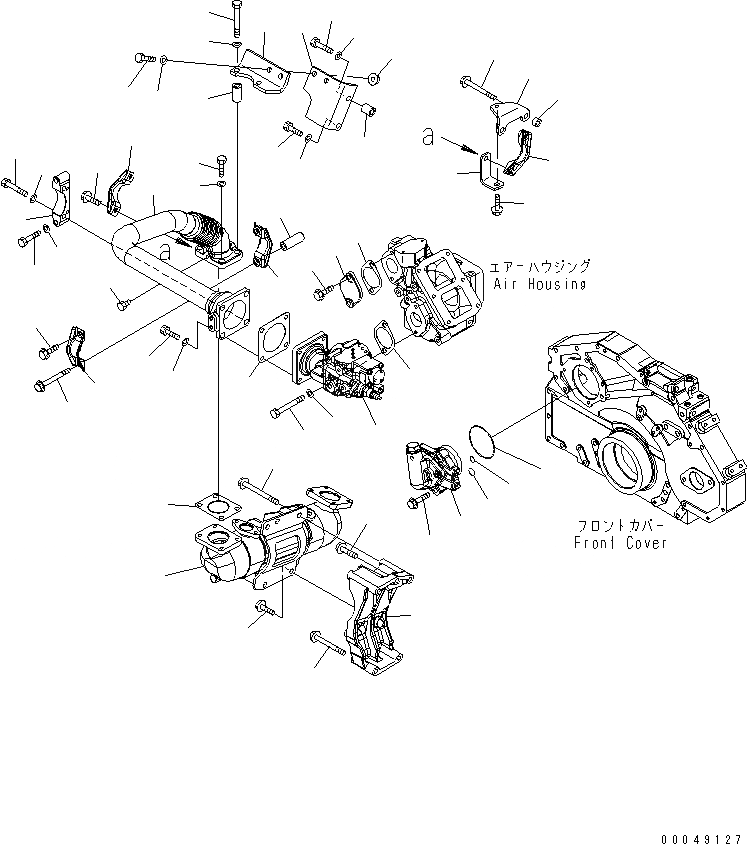 a

a

エアーハウジング
Air Housing

フロントカバー
Front Cover

00049127