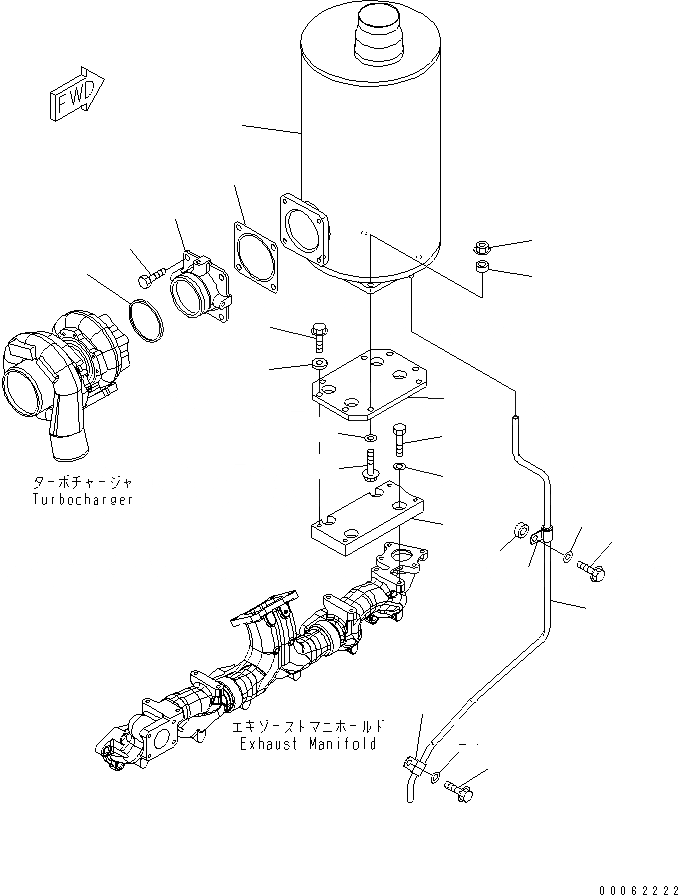 FWD

ターボチャージャ
Turbocharger

エキゾーストマニホールド
Exhaust Manifold

00062222