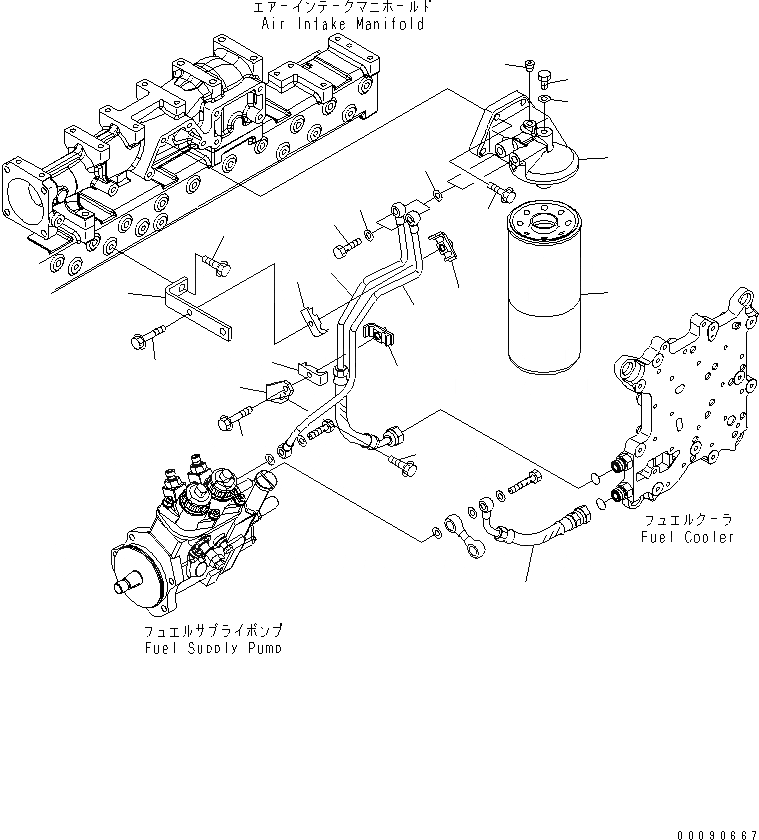 エアーインテークマニホールド
Air Intake Manifold

フュエルクーラ
Fuel Cooler

フュエルサプライポンプ
Fuel Supply Pump

00090667