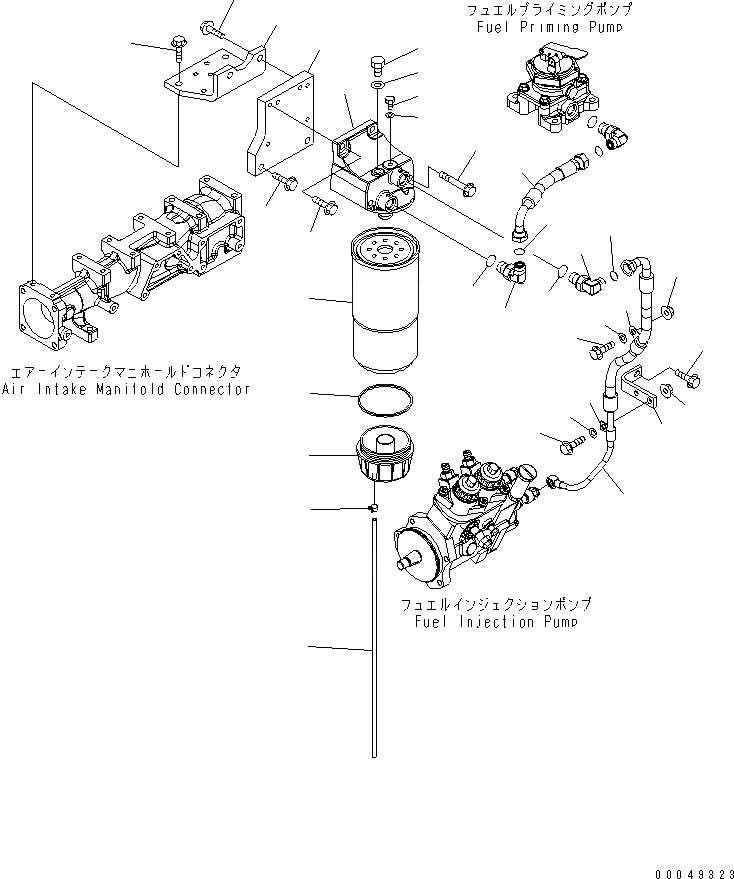 フュエルプライミングポンプ
Fuel Priming Pump

エアーインテークマニホールドコネクタ
Air Intake Manifold Connector

フュエルインジェクションポンプ
Fuel Injection Pump

00049323