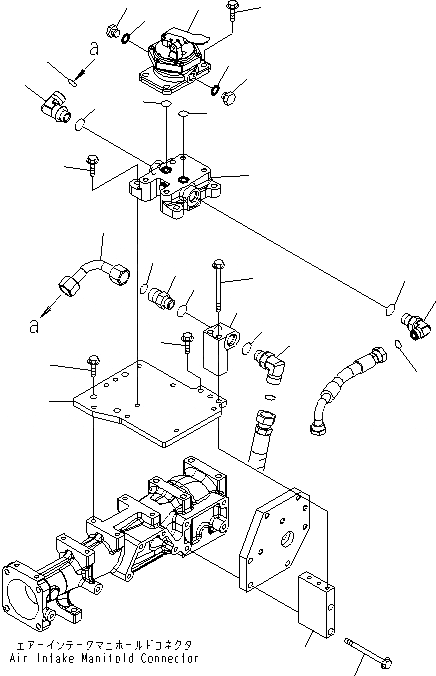 a

a

エアーインテークマニホールドコネクタ
Air Intake Manifold Connector