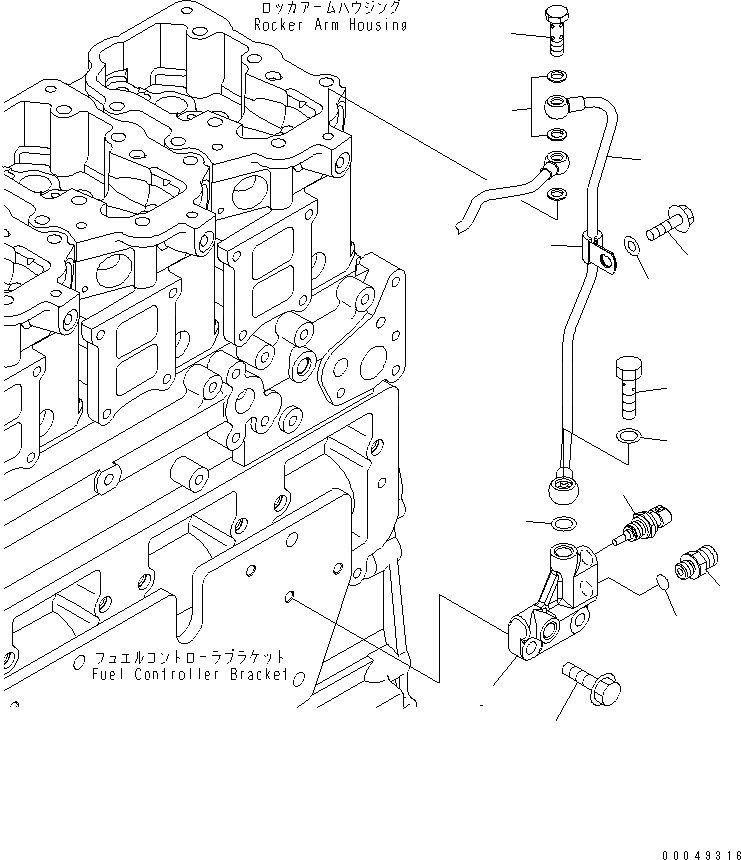 ロッカアームハウジング
Rocker Arm Housing

フュエルコントローラブラケット
Fuel Controller Bracket

00049316