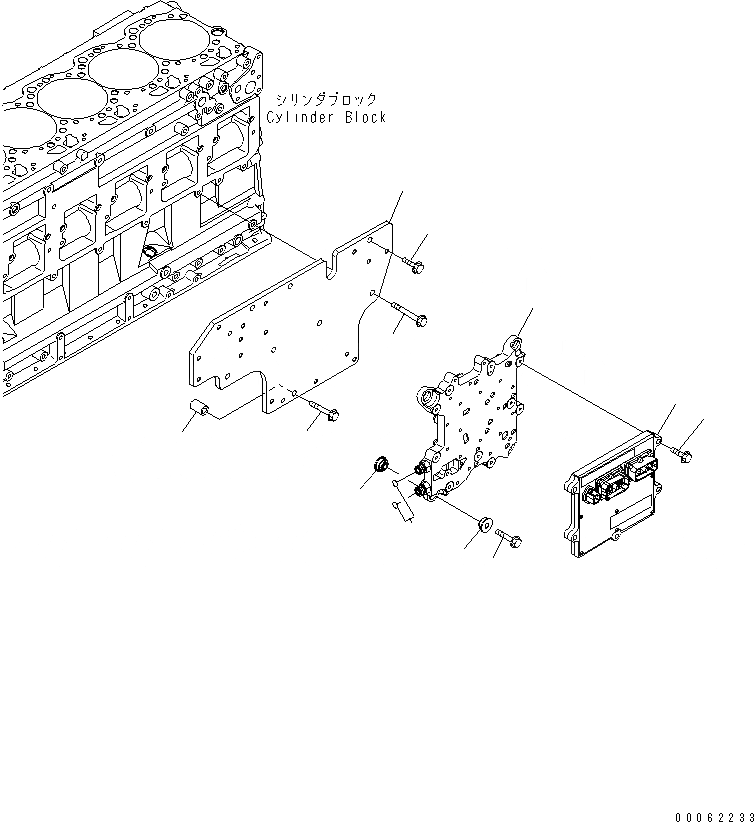 シリンダブロック
Cylinder Block

00062233