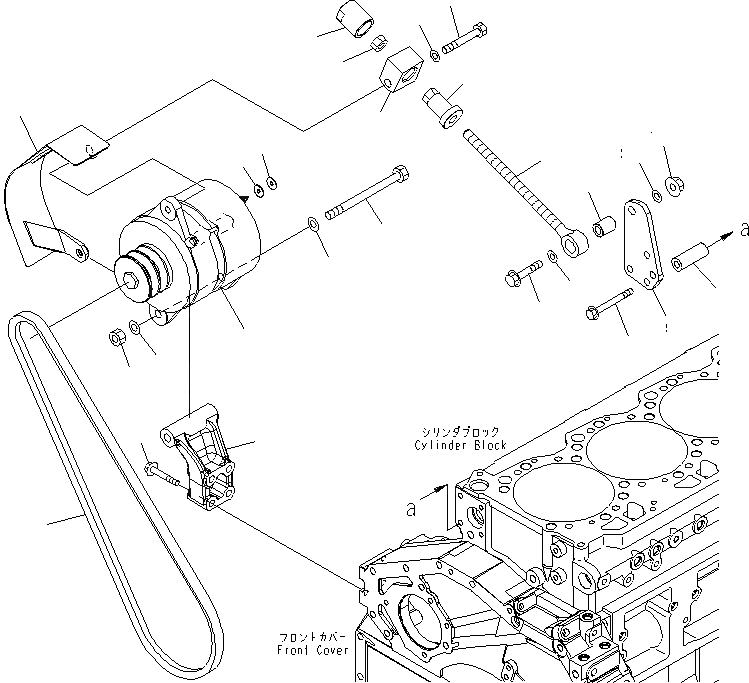 a

シリンダブロック
Cylinder Block

a

フロントカバー
Front Cover