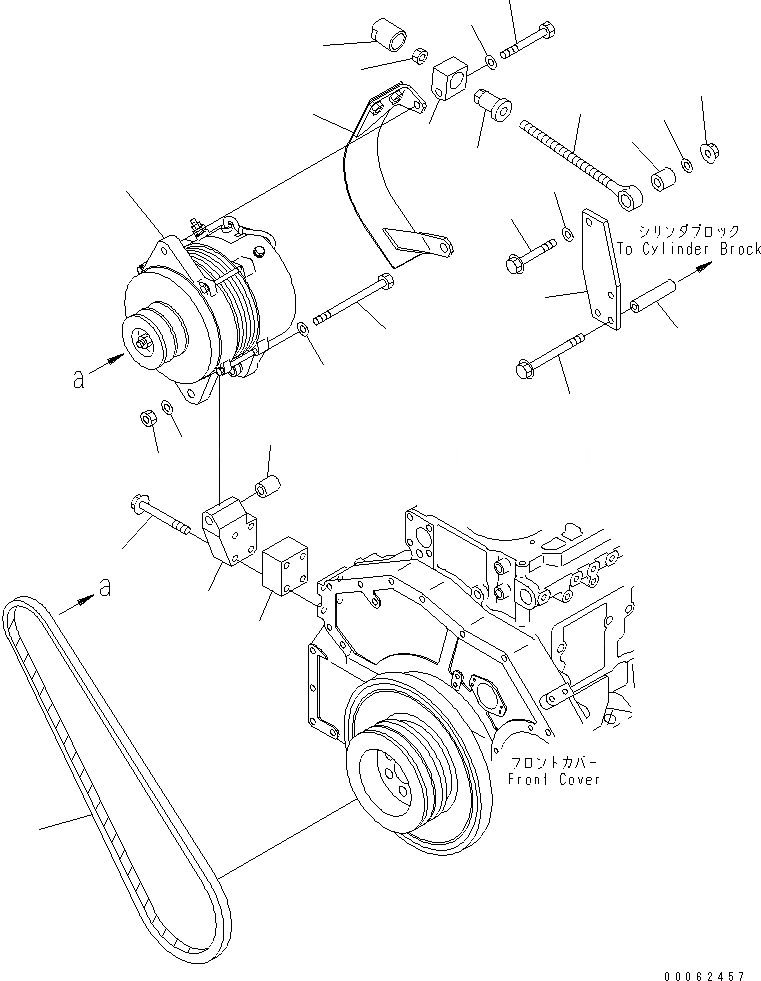 シリンダブロック
To Cylinder Brock

a

a

フロントカバー
Front Cover

00062457