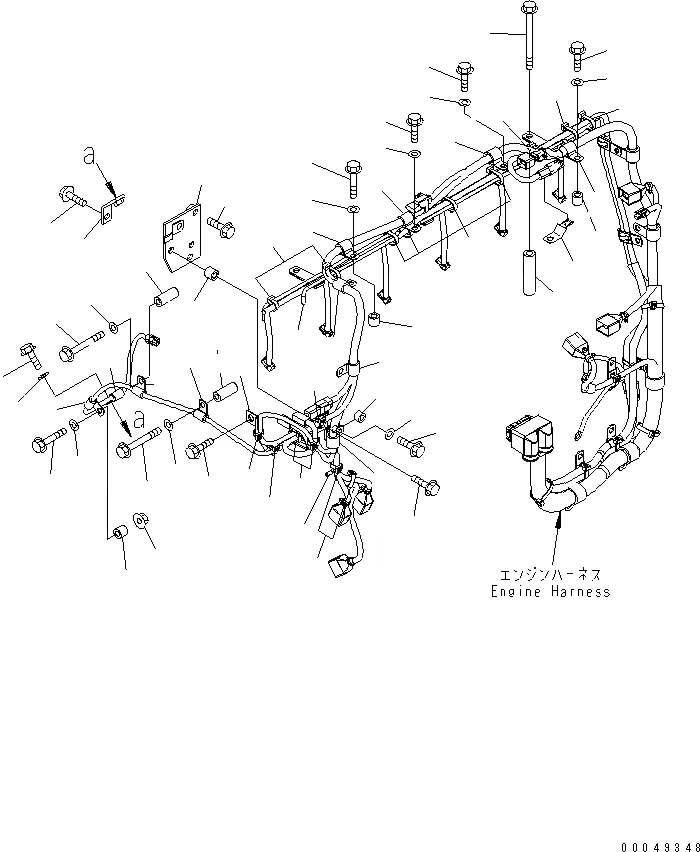 a

a

エンジンハーネス
Engine Harness

00049348