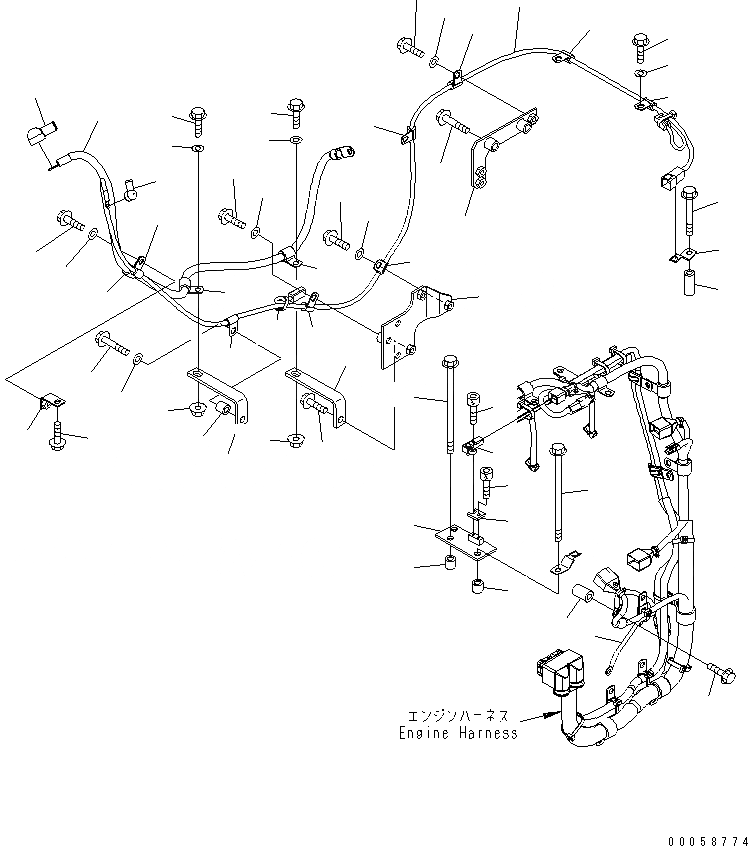 エンジンハーネス
Engine Harness

00058774