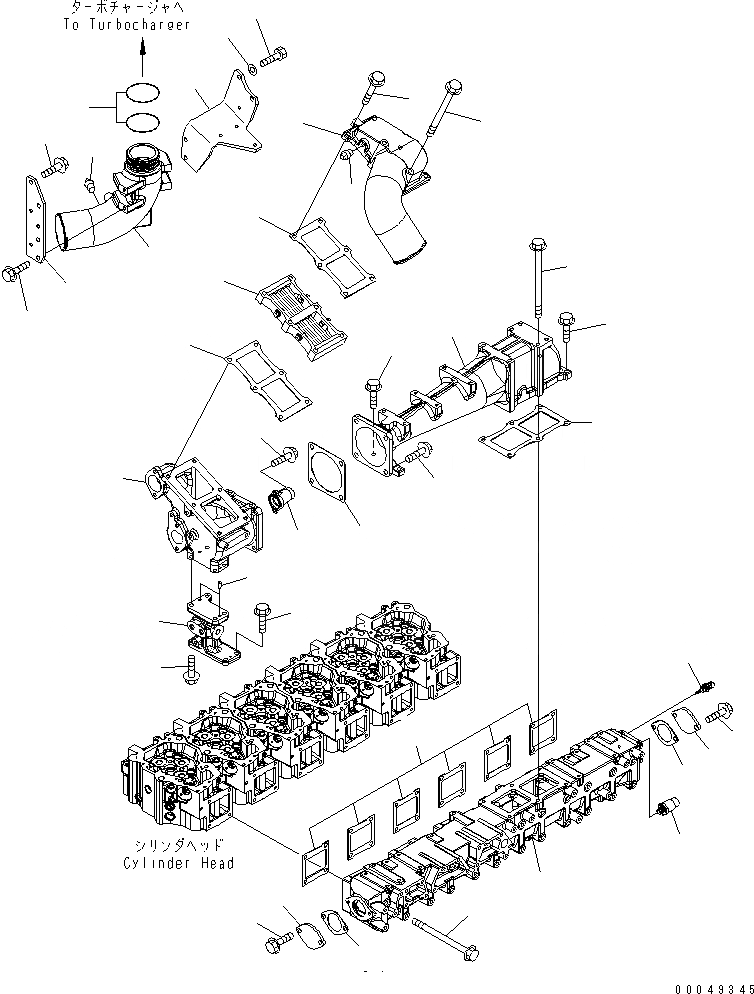 ターボチャージャへ
To Turbocharger

シリンダヘッド
Cylinder Head

00049345