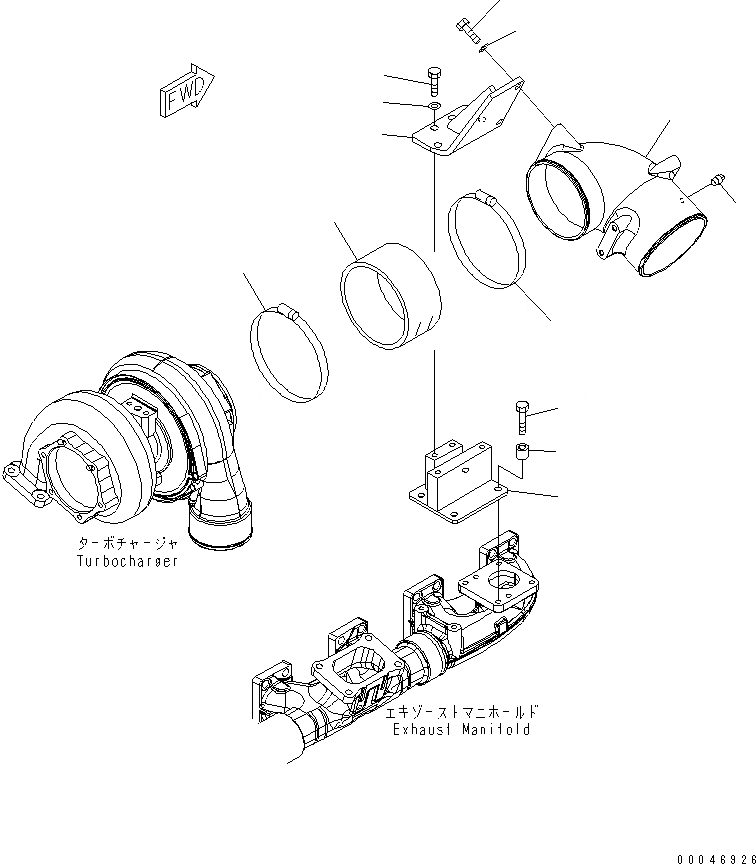 FWD

ターボチャージャ
Turbocharger

エキゾーストマニホールド
Exhaust Manifold

00046926