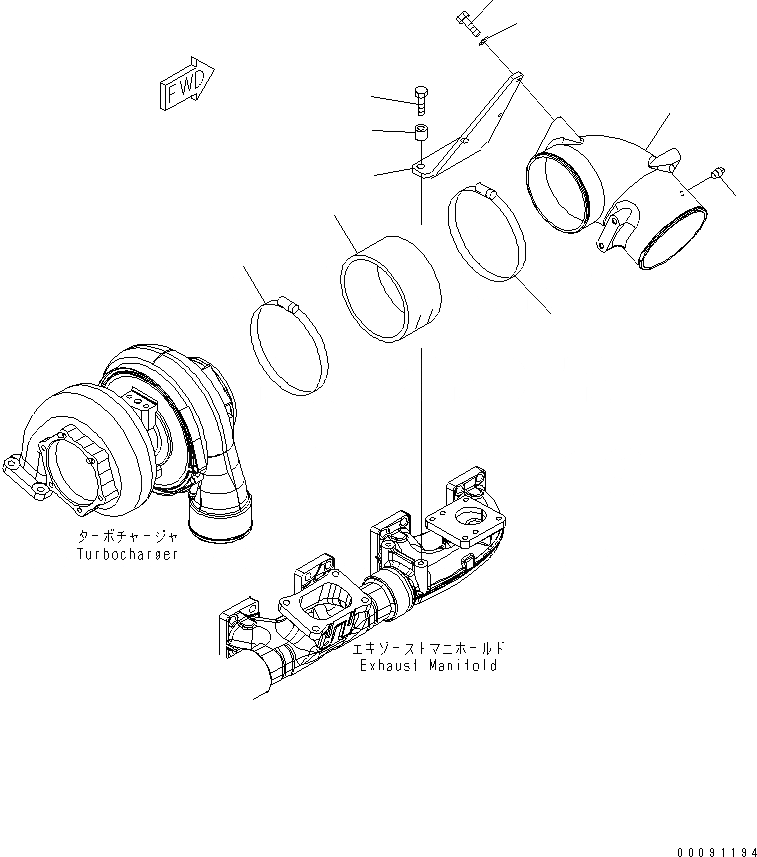 FWD

ターボチャージャ
Turbocharger

エキゾーストマニホールド
Exhaust Manifold

00091194