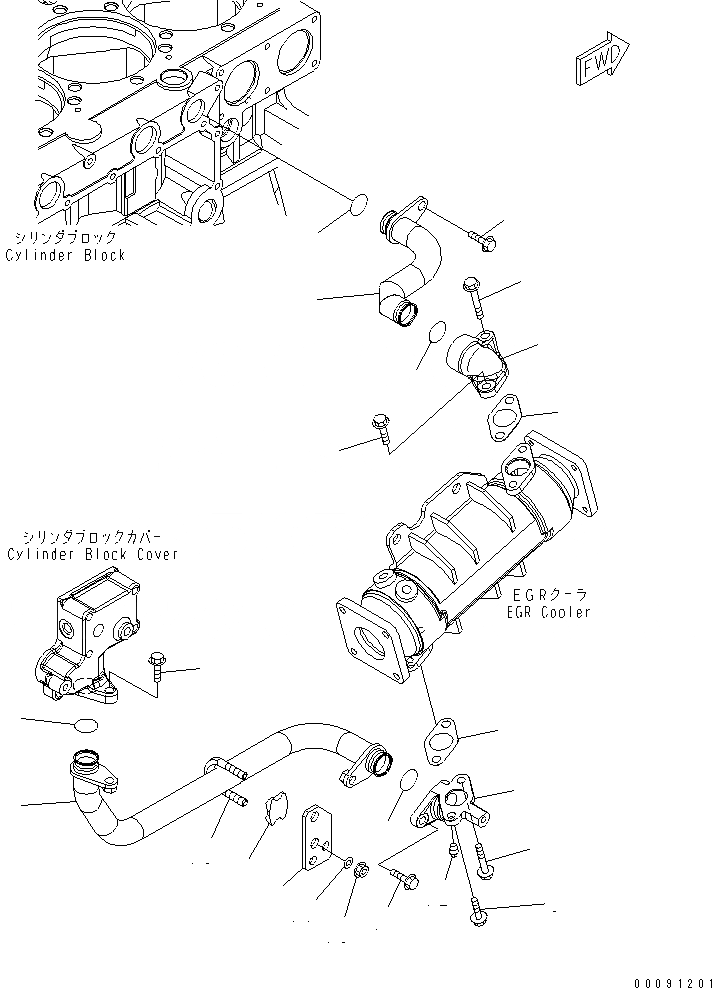 FWD

シリンダブロック
Cylinder Block

シリンダブロックカバー
Cylinder Block Cover

EGRクーラ
EGR Cooler

00091201