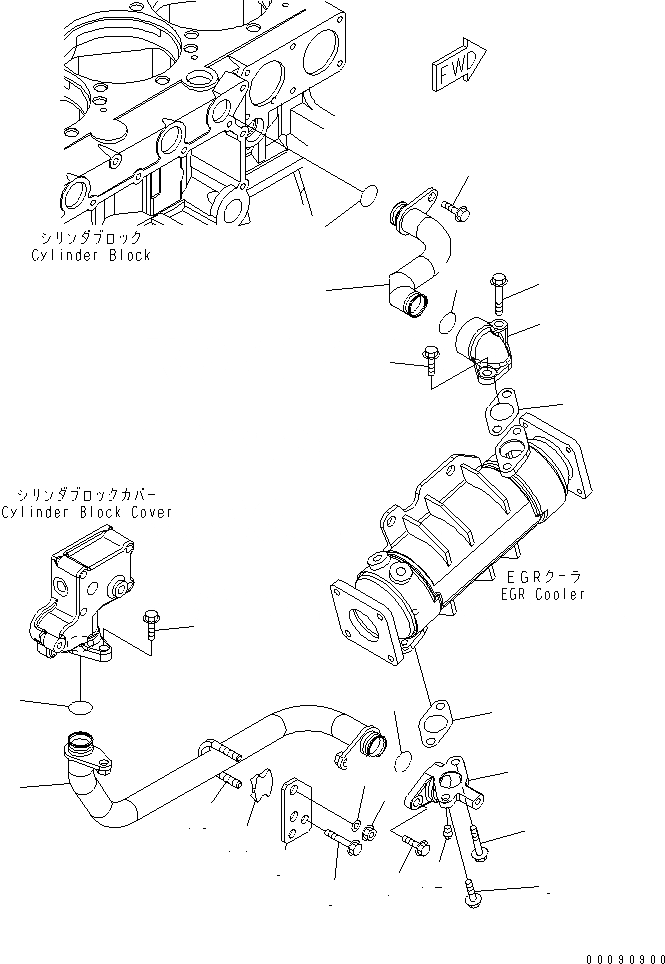 FWD

シリンダブロック
Cylinder Block

シリンダブロックカバー
Cylinder Block Cover

EGRクーラ
EGR Cooler

00090900