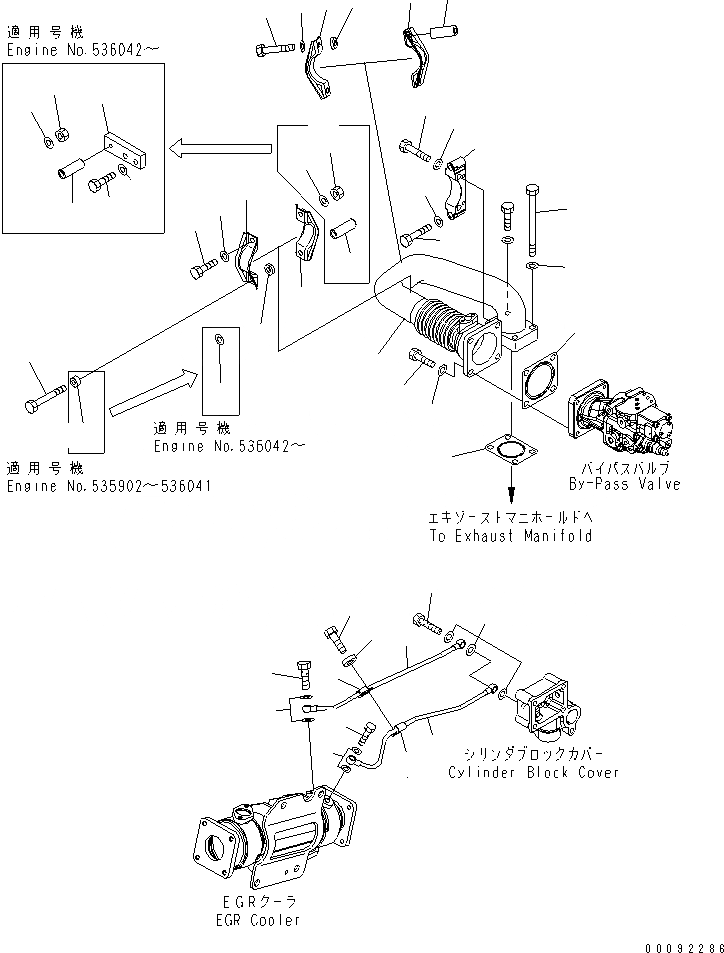 適用号機
Engine No.536042～

適用号機
Engine No.536042～

適用号機
Engine No.535902～536041

バイパスバルブ
By-Pass Valve

エキゾーストマニホールドへ
To Exhaust Manifold

シリンダブロックカバー
Cylinder Block Cover

EGRクーラ
EGR Cooler

00092286