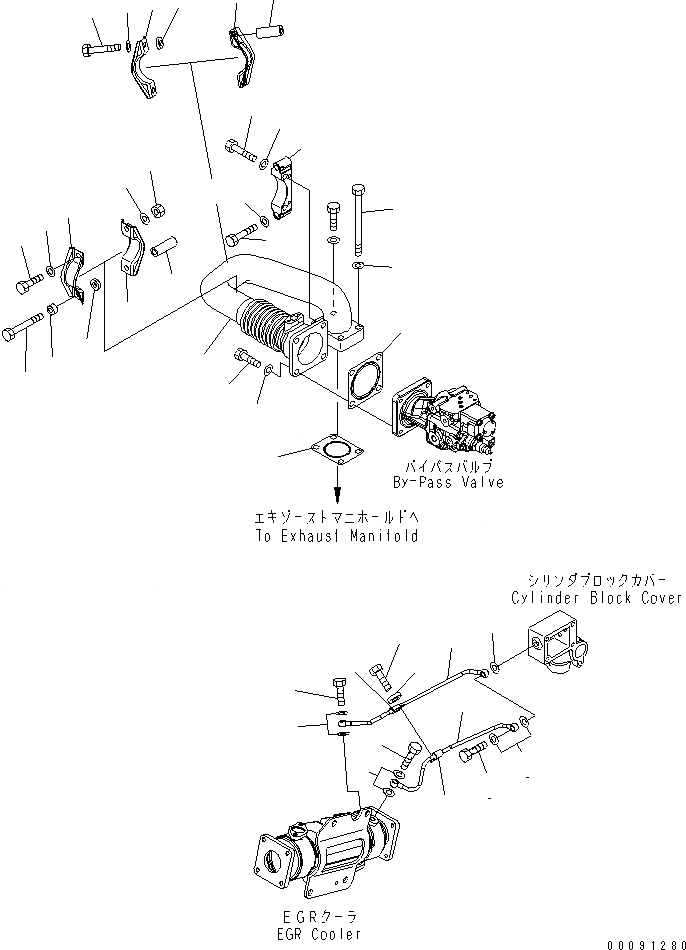 バイパスバルブ
By-Pass Valve

エキゾーストマニホールドへ
To Exhaust Manifold

シリンダブロックカバー
Cylinder Block Cover

EGRクーラ
EGR Cooler

00091280