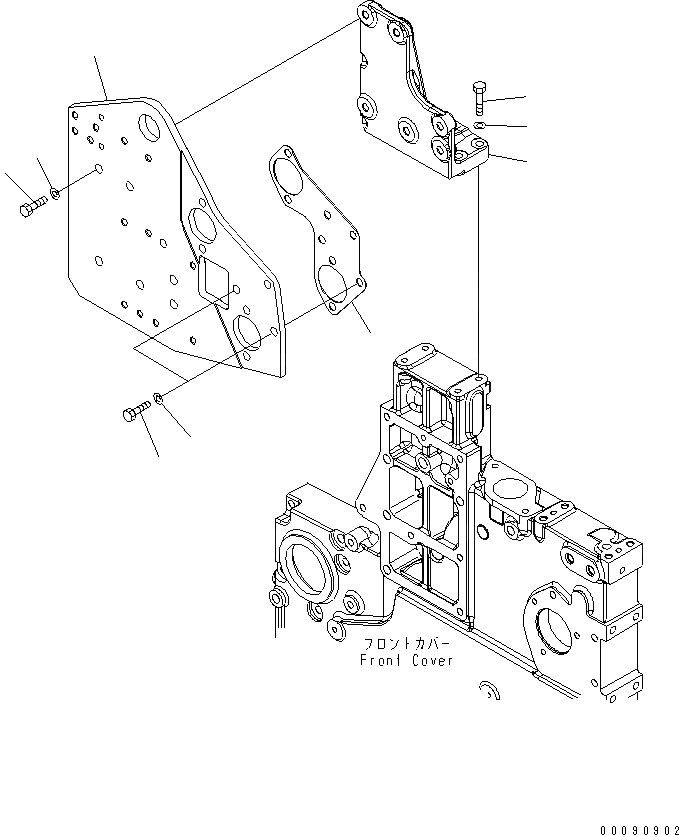 フロントカバー
Front Cover

00090902