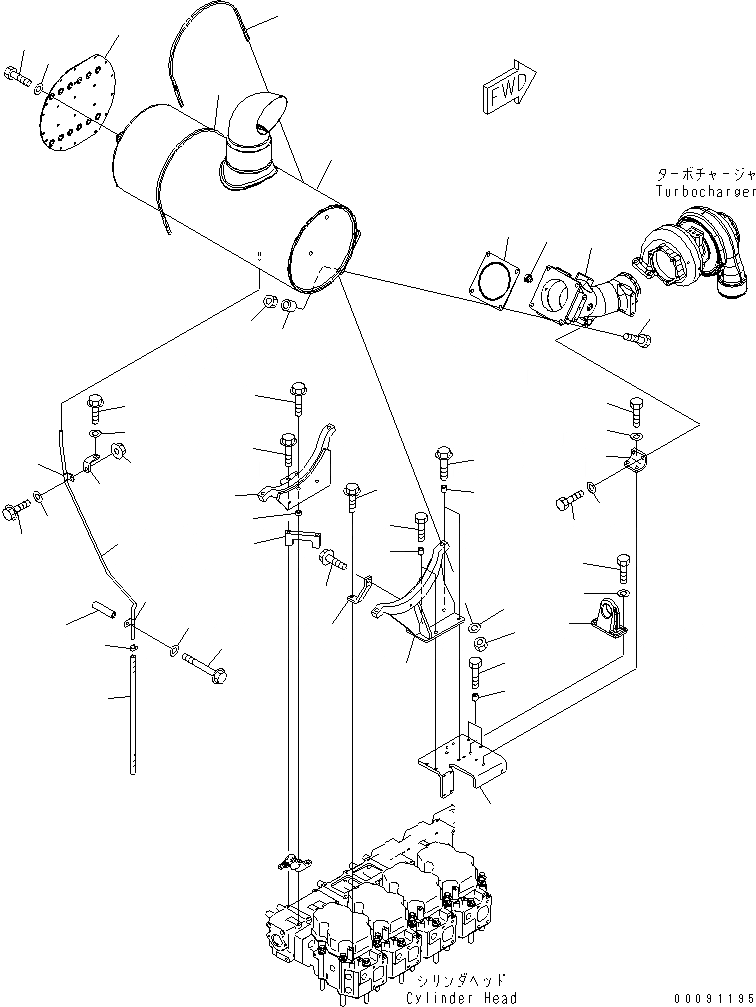 FWD

ターボチャージャ
Turbocharger

シリンダヘッド
Cylinder Head

00091195