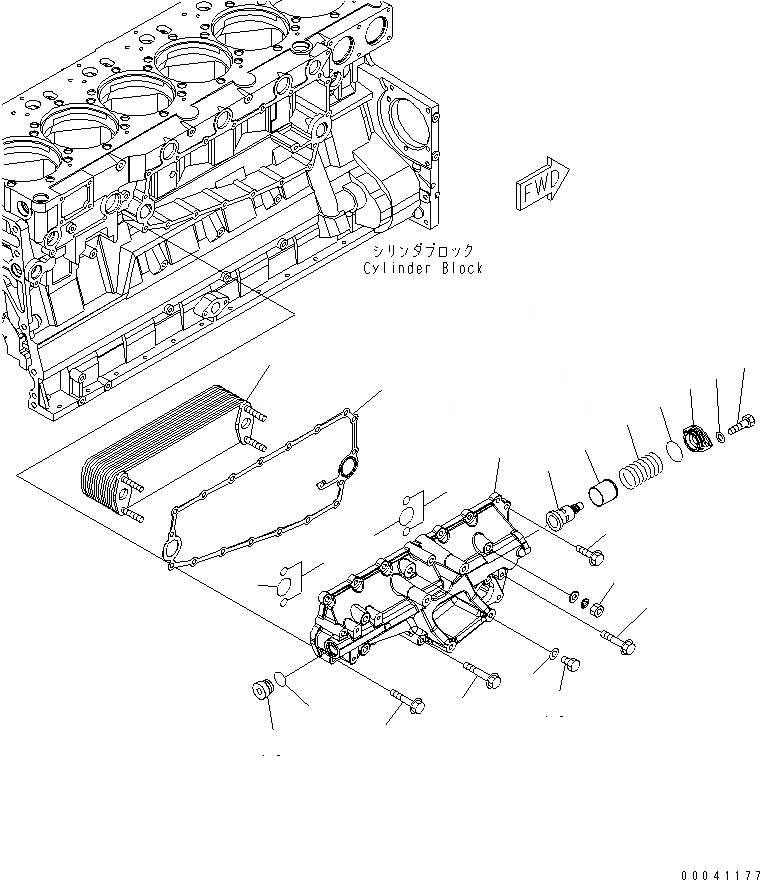 FWD

シリンダブロック
Cylinder Block

00041177