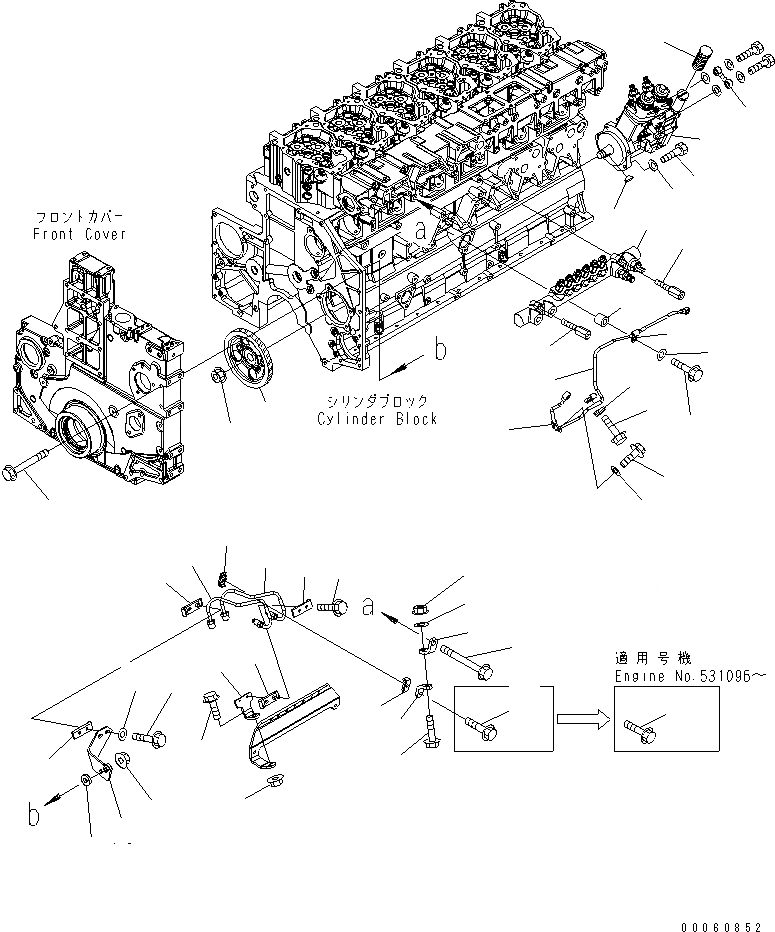 フロントカバー
Front Cover

a

b

シリンダブロック
Cylinder Block

a

適用号機
Engine No.531096~

b

00060852