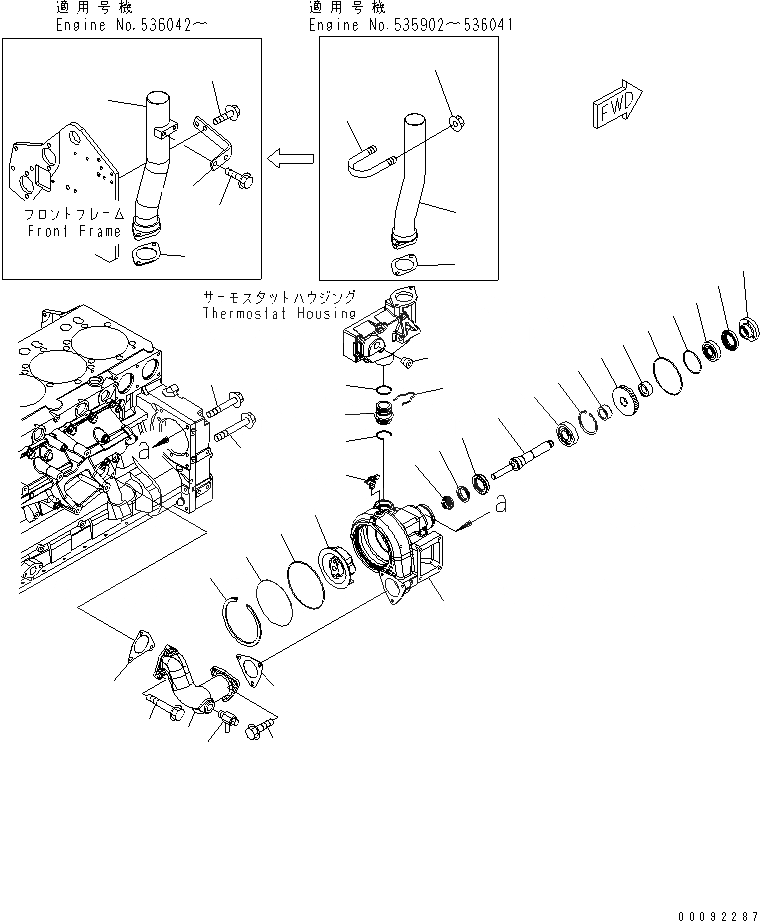 適用号機
Engine No.536042~

適用号機
Engine No.535902~536041

FWD

フロントフレーム
Front Frame

サーモスタットハウジング
Thermostat Housing

a

a

00092287