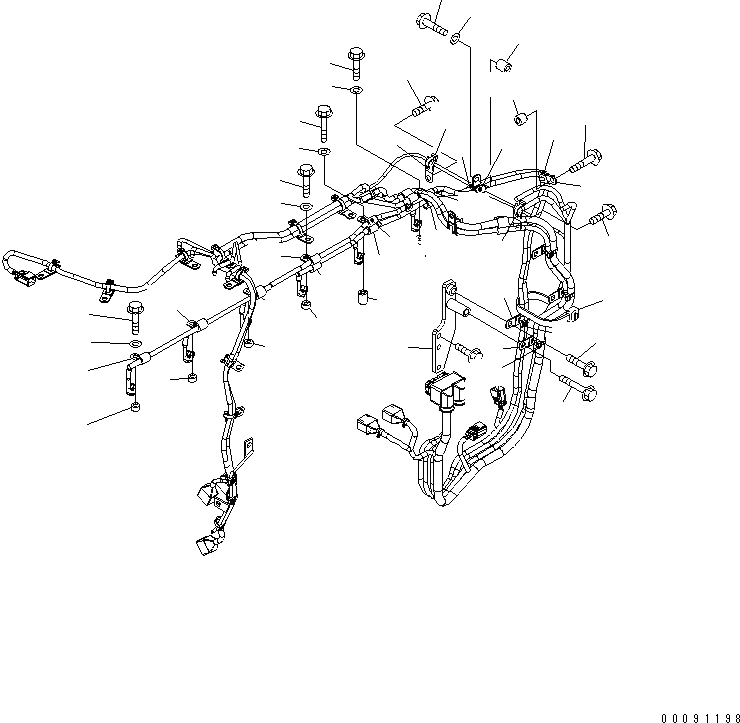 00091198