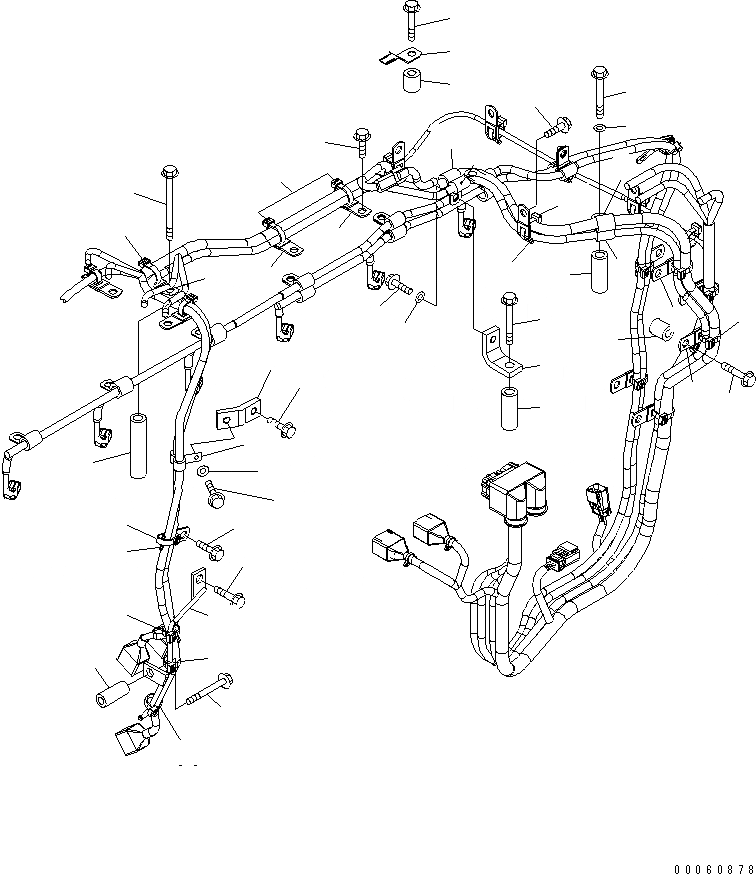 00060878