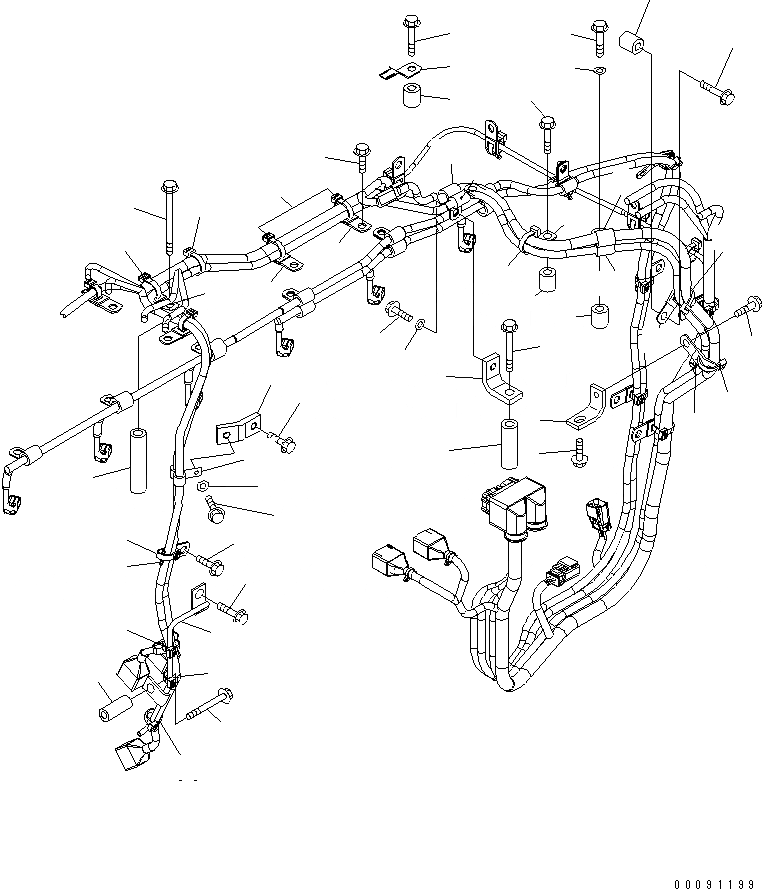 00091199