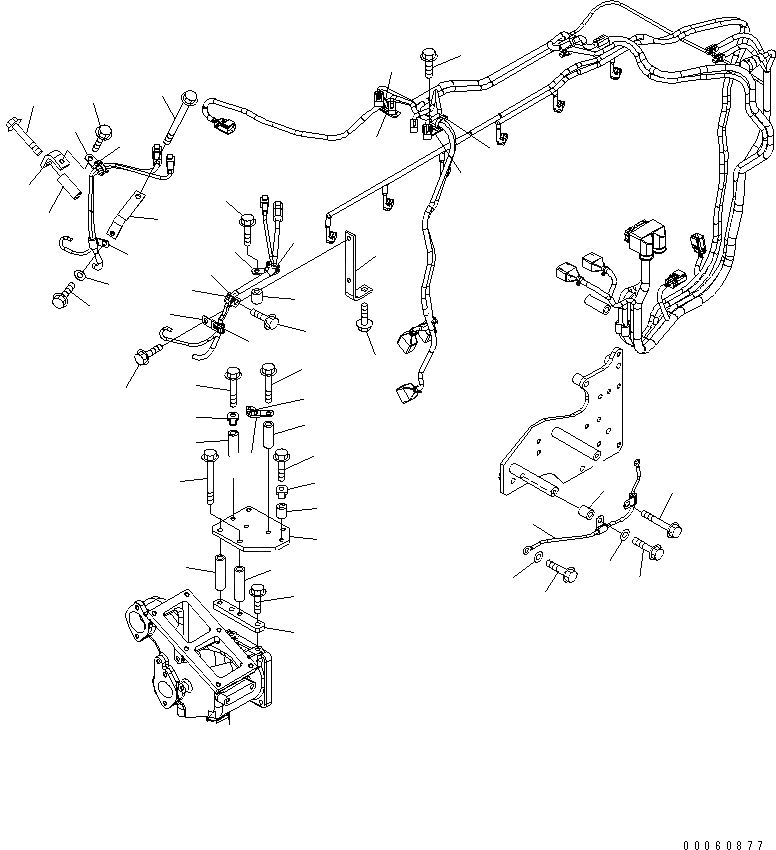 00060877