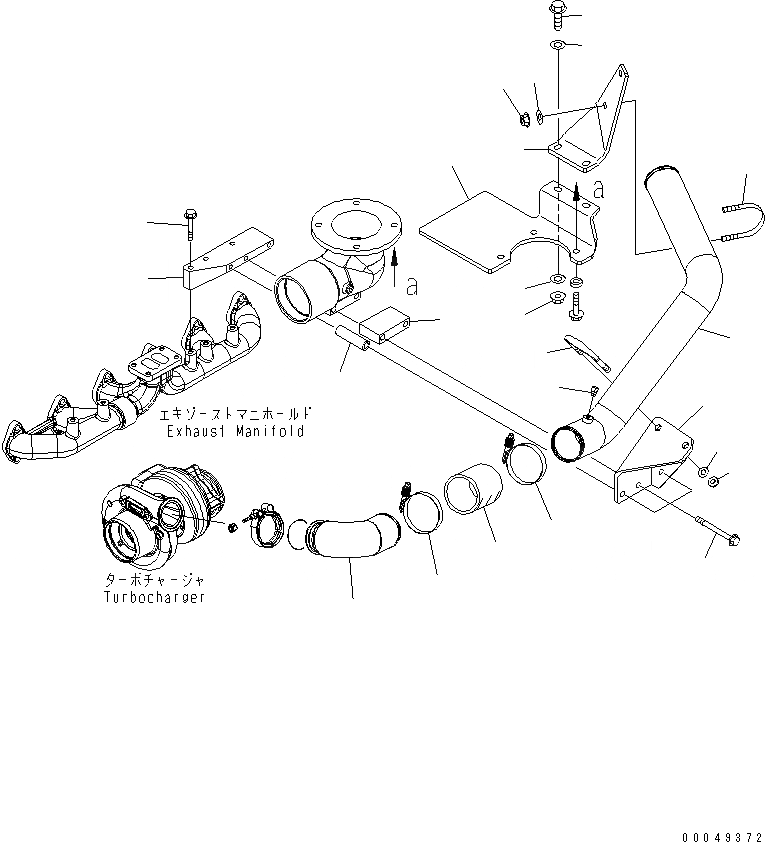 a

a

エキゾーストマニホールド
Exhaust Manifold

ターボチャージャ
Turbocharger

00049372