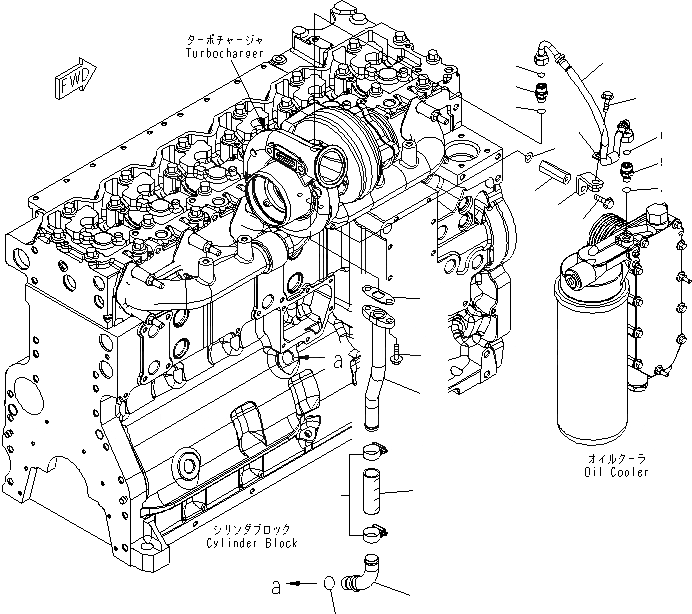 ターボチャージャ
Turbocharger

FWD

a

オイルクーラ
Oil Cooler

シリンダブロック
Cylinder Block

a