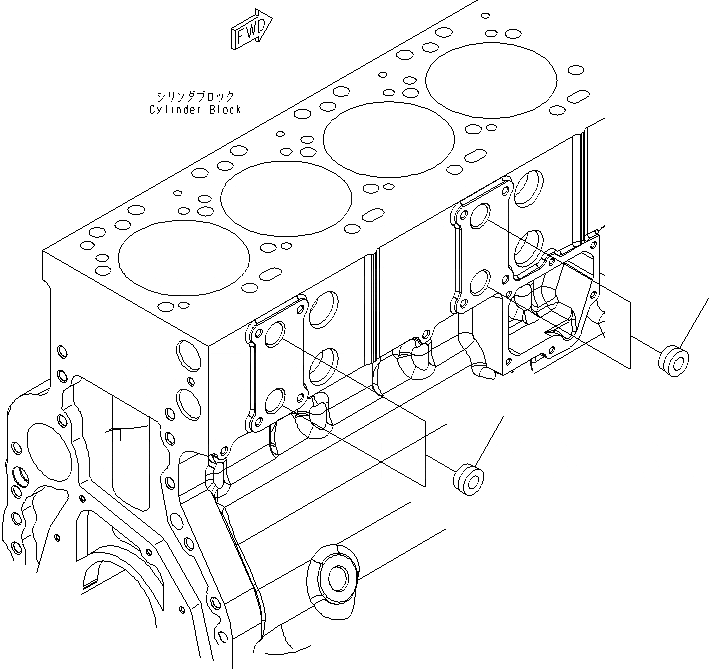 FWD

シリンダブロック
Cylinder Block